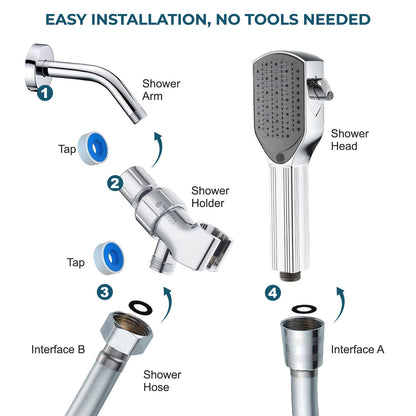 EASY INSTALLATION, NO TOOLS NEEDED

1

Shower Arm

Tap

2

Shower Holder

Tap

3

Interface B

Shower Hose

Shower Head

4

Interface A